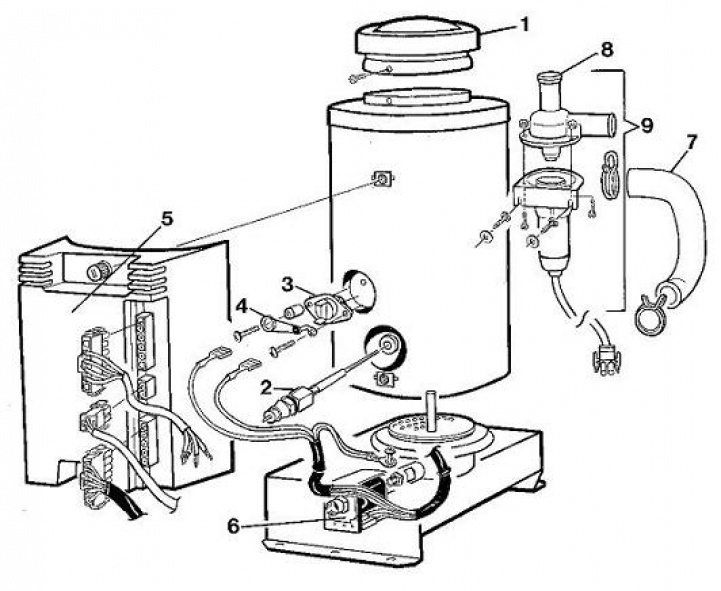 1
8
9
7
5
3
4
2
6