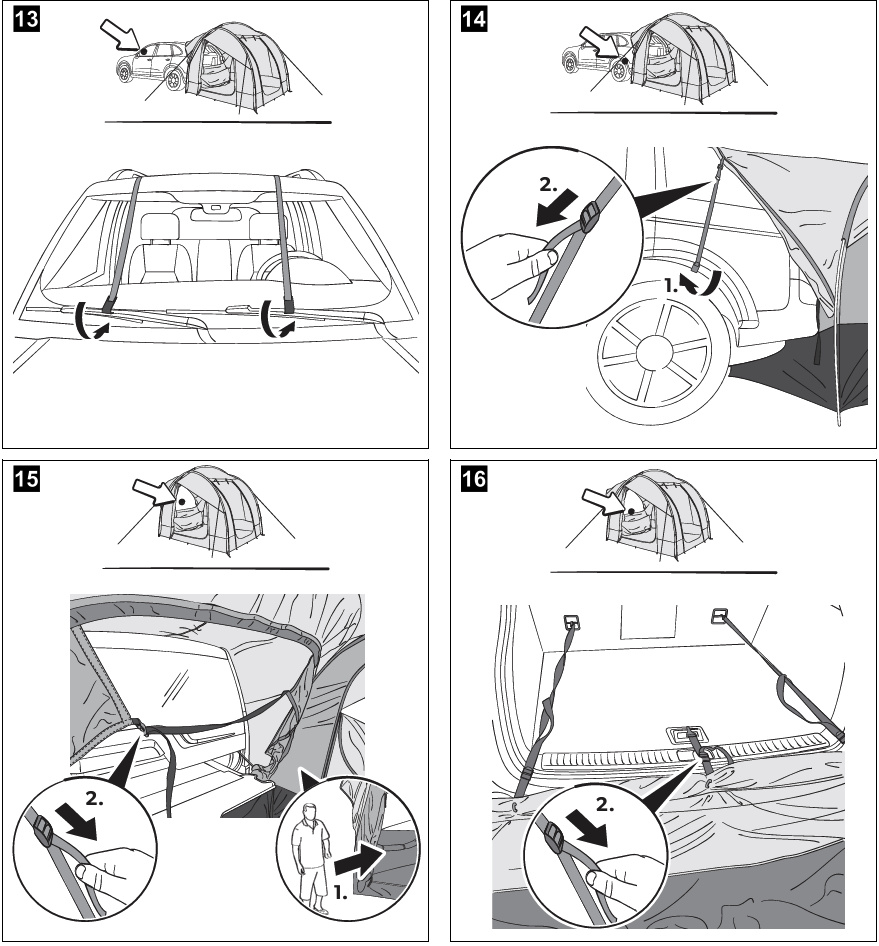 13

14

2.

1.

15

2.

1.

16

2.